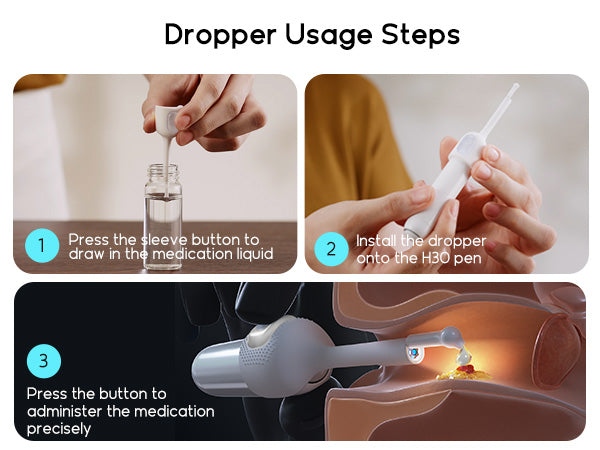 Dropper Usage Steps

1 Press the sleeve button to draw in the medication liquid

2 Install the dropper onto the H30 pen

3 Press the button to administer the medication precisely