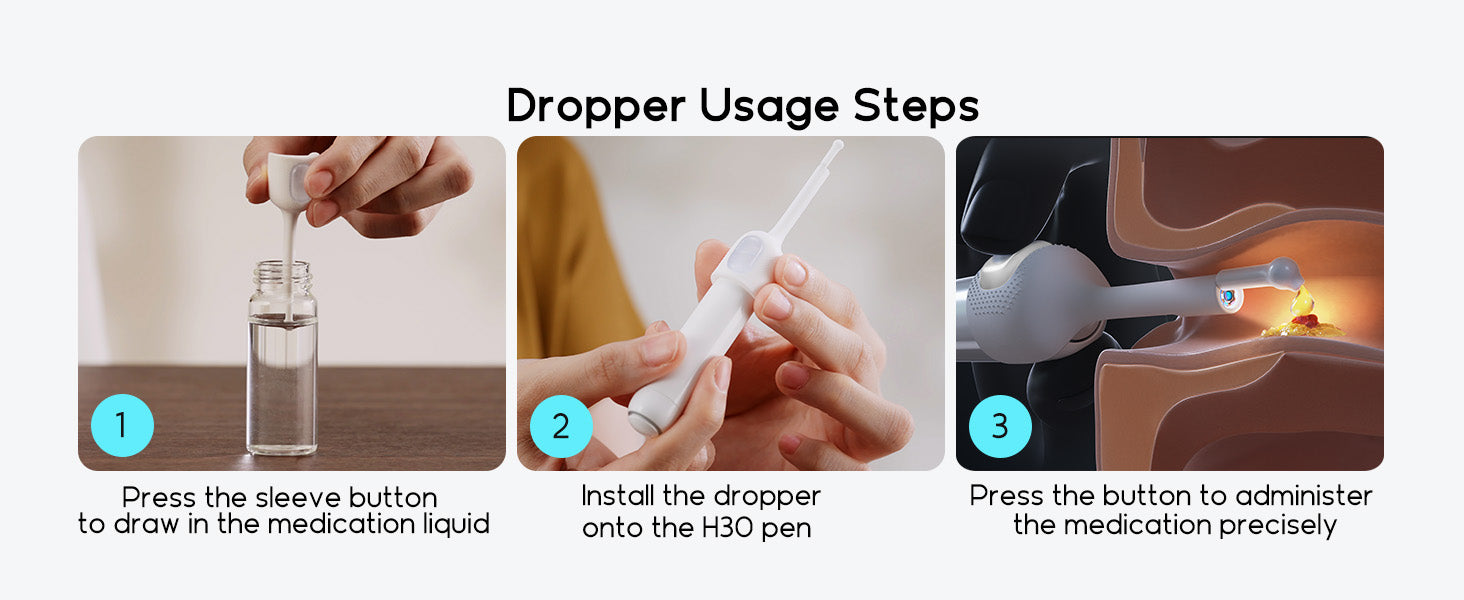 Dropper Usage Steps

1

Press the sleeve button to draw in the medication liquid

2

Install the dropper onto the H30 pen

3

Press the button to administer the medication precisely