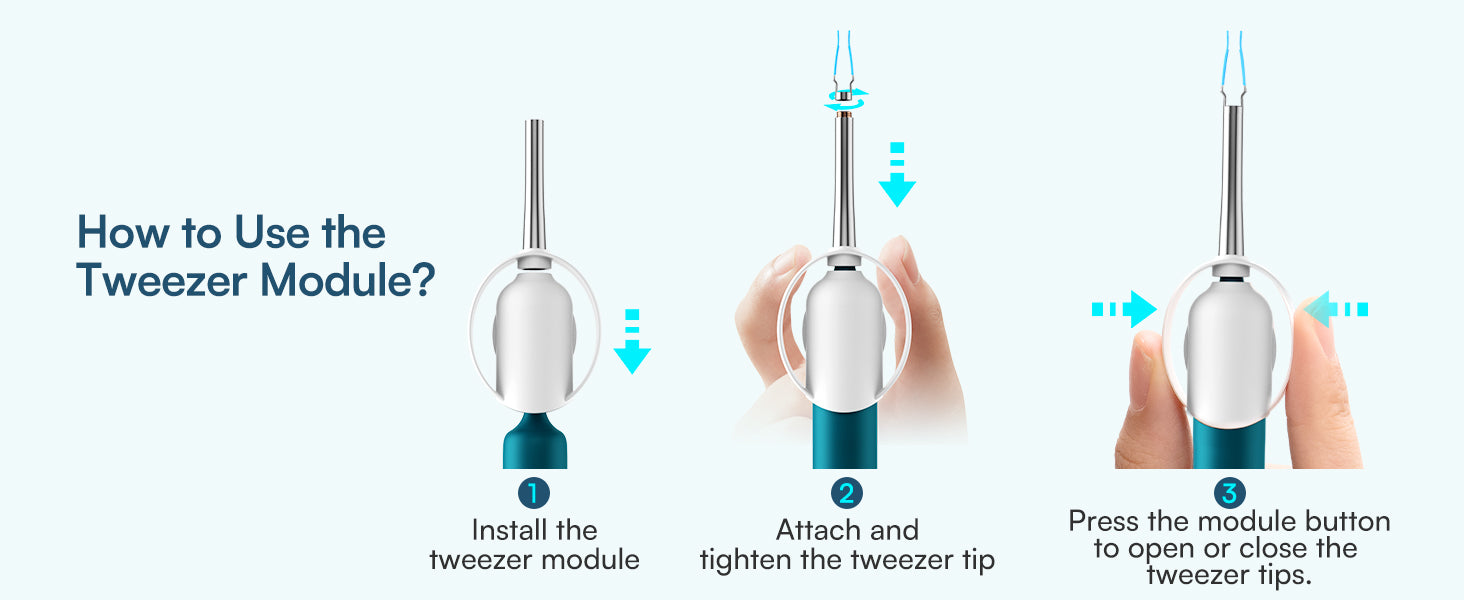 How to Use the Tweezer Module?

1
Install the tweezer module

2
Attach and tighten the tweezer tip

3
Press the module button to open or close the tweezer tips.